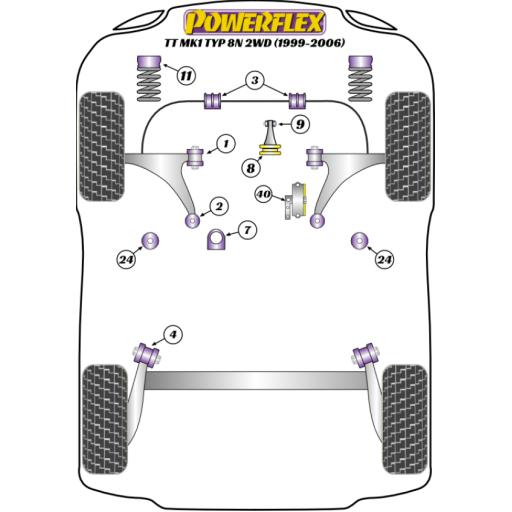 POWERFLEX
TT MK1 TYP 8N 2WD (1999-2006)

11
3
9
1
8
40
2
7
24
24
4